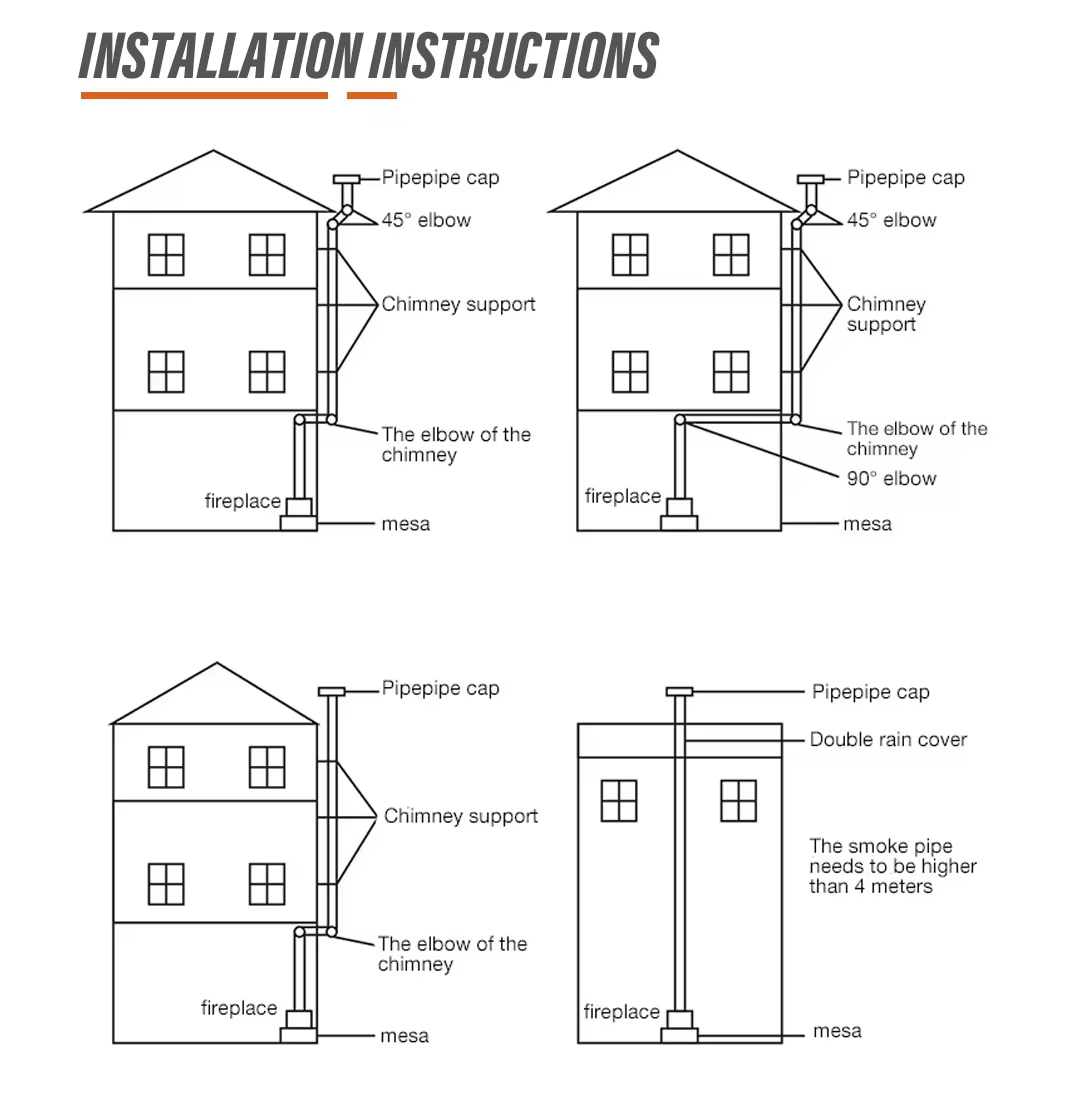 INSTALLATION INSTRUCTIONS

Pipepipe cap
45° elbow
Chimney support
The elbow of the chimney
fireplace
mesa

Pipepipe cap
45° elbow
Chimney support
The elbow of the chimney
90° elbow
fireplace
mesa

Pipepipe cap
Chimney support
The elbow of the chimney
fireplace
mesa

Pipepipe cap
Double rain cover
The smoke pipe needs to be higher than 4 meters
fireplace
mesa